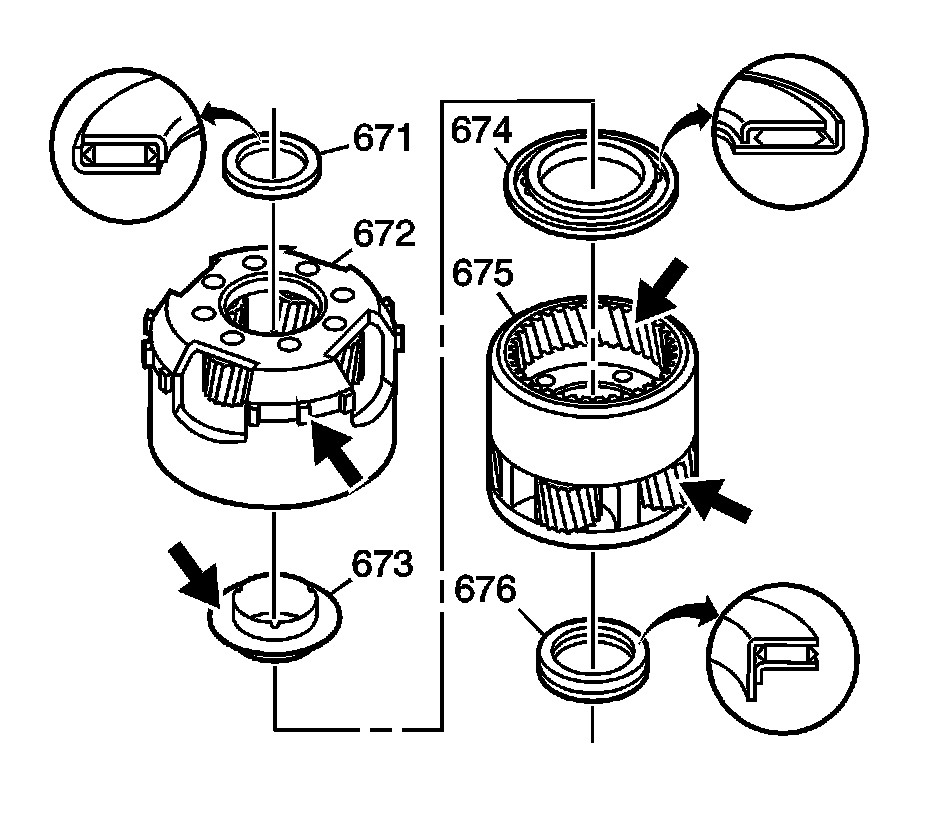 671
672
673
674
675
676