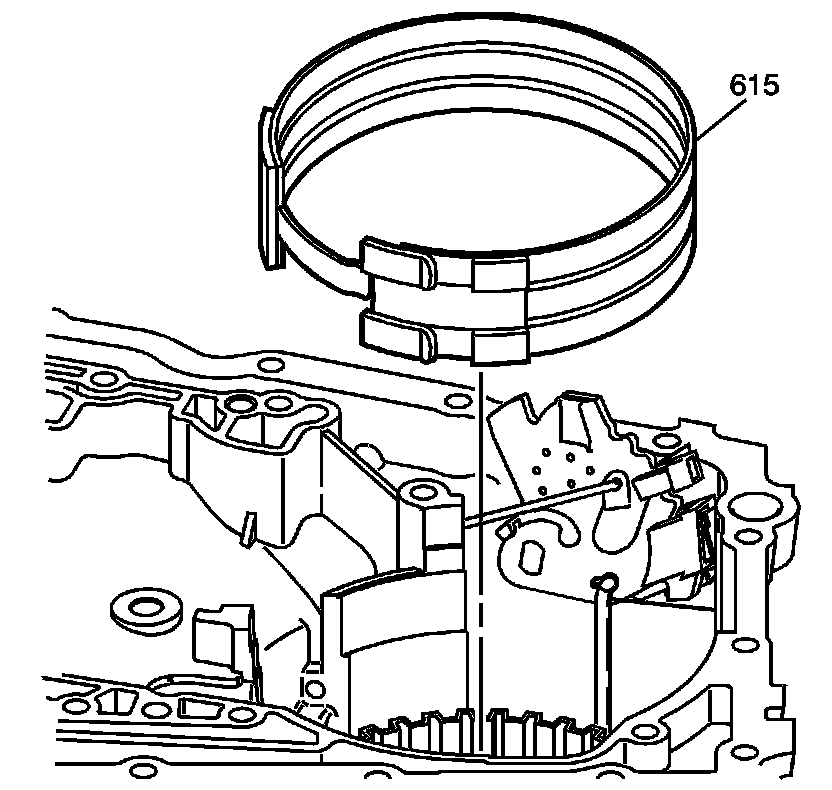 615