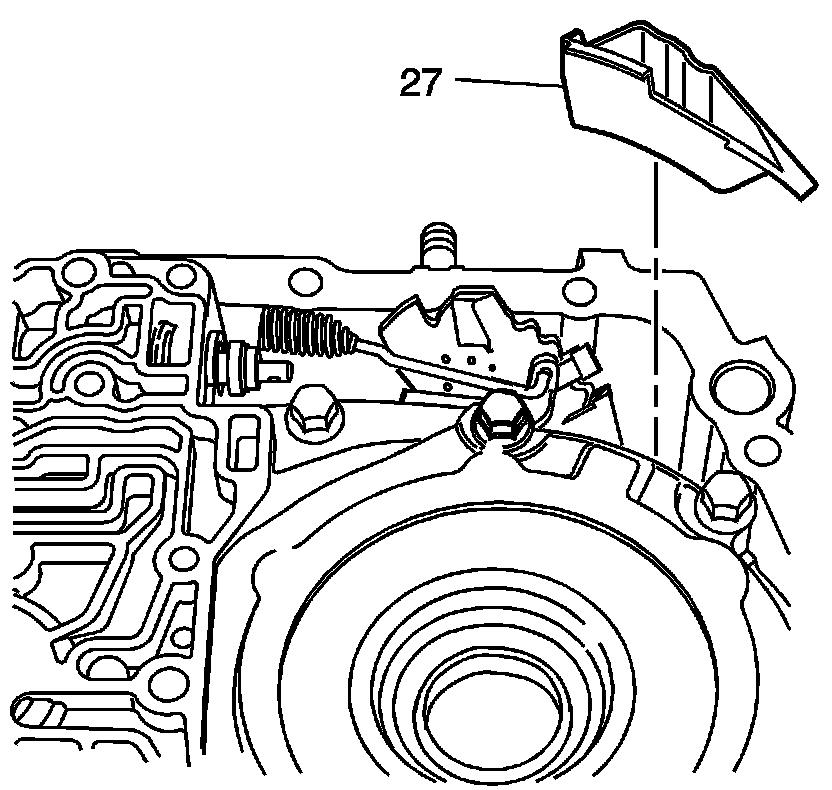 27