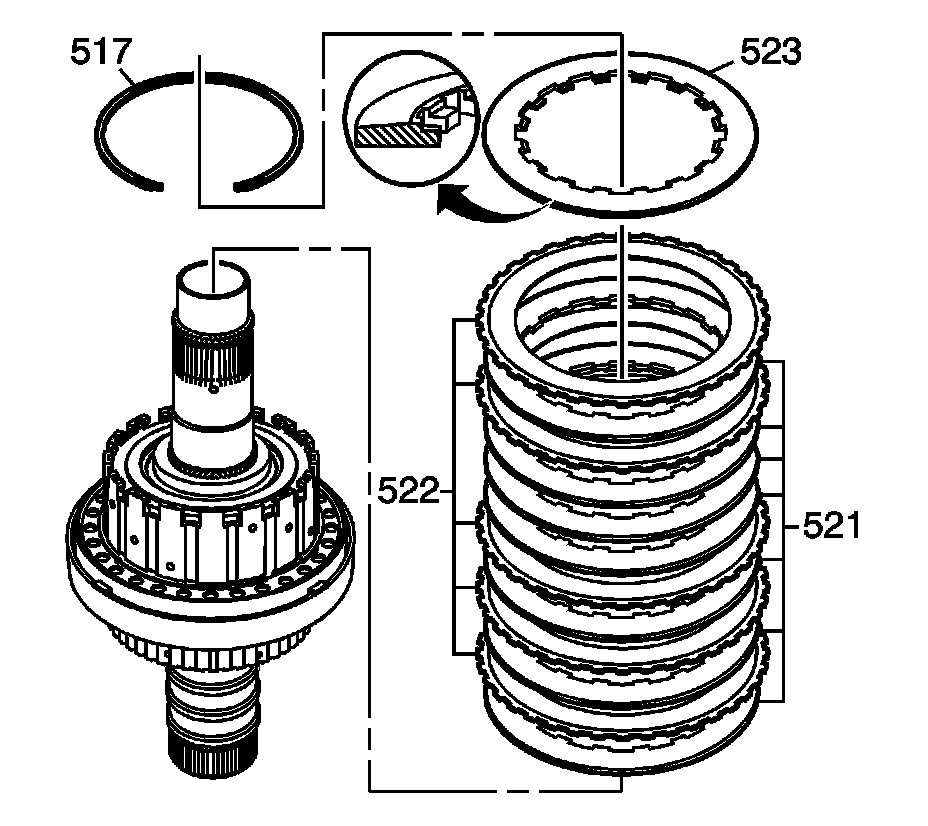 517
523
522
521