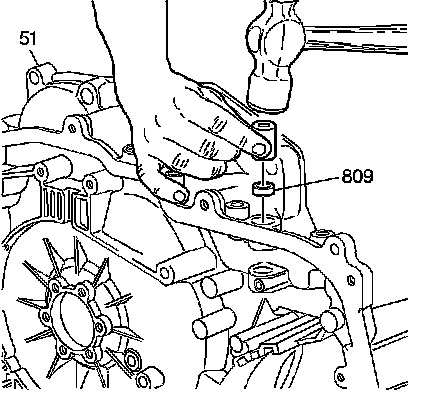 51

809