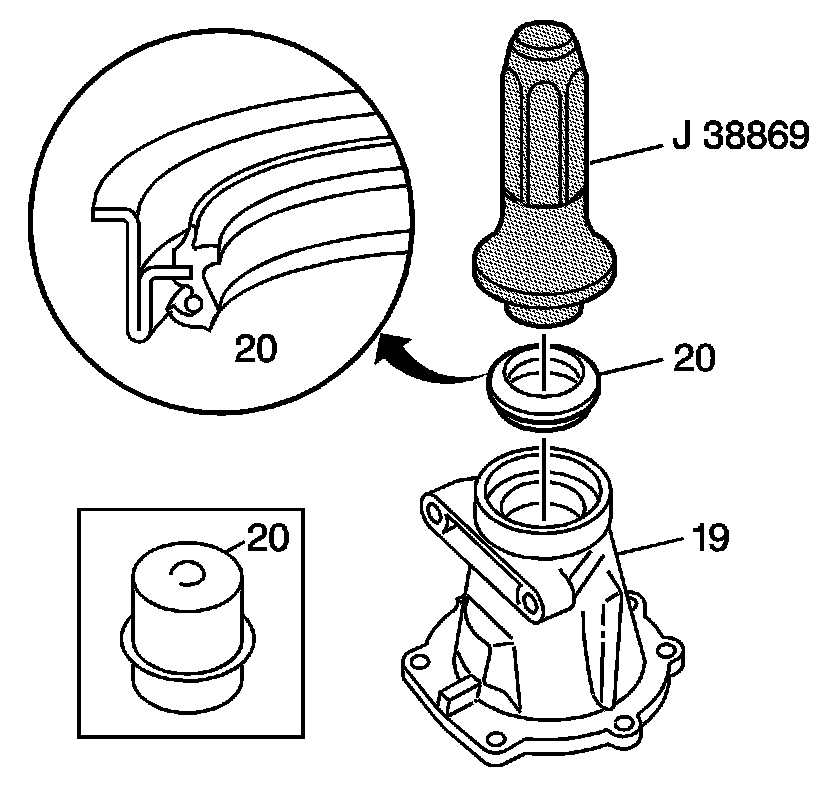 J 38869

20

20

20

19