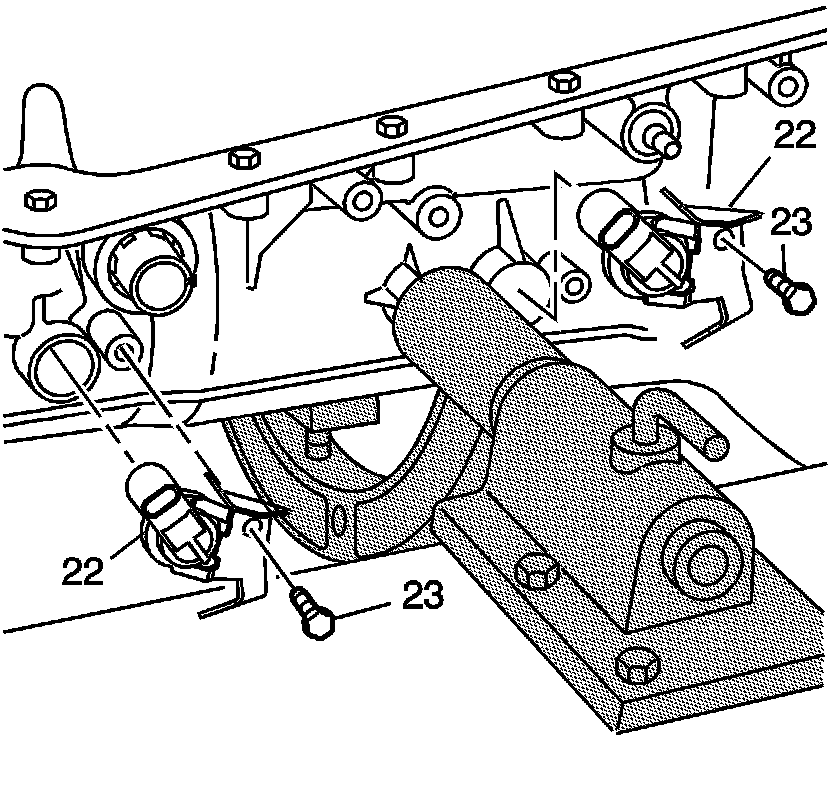 22
23
22
23