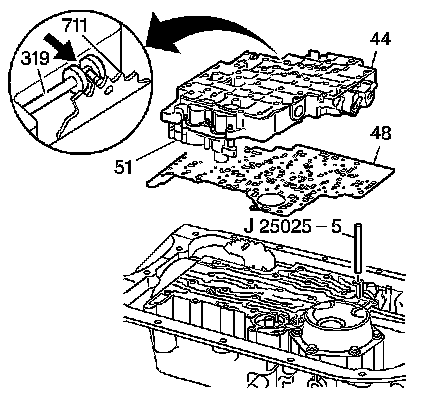 711
319
44
48
51
J 25025 – 5