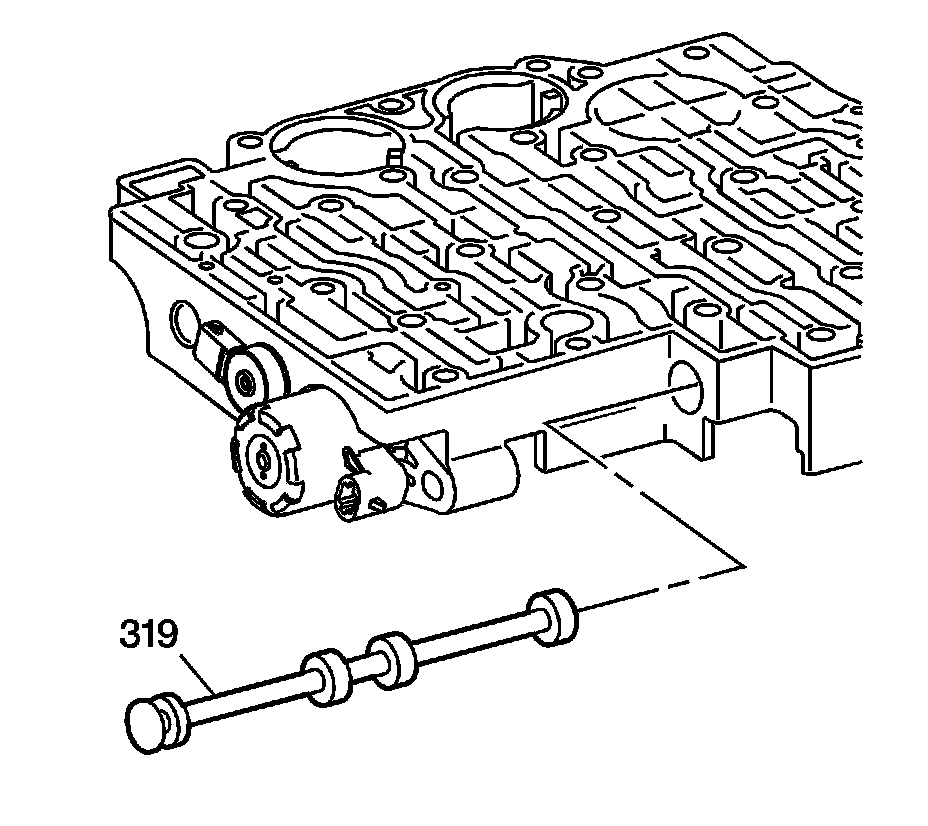 319