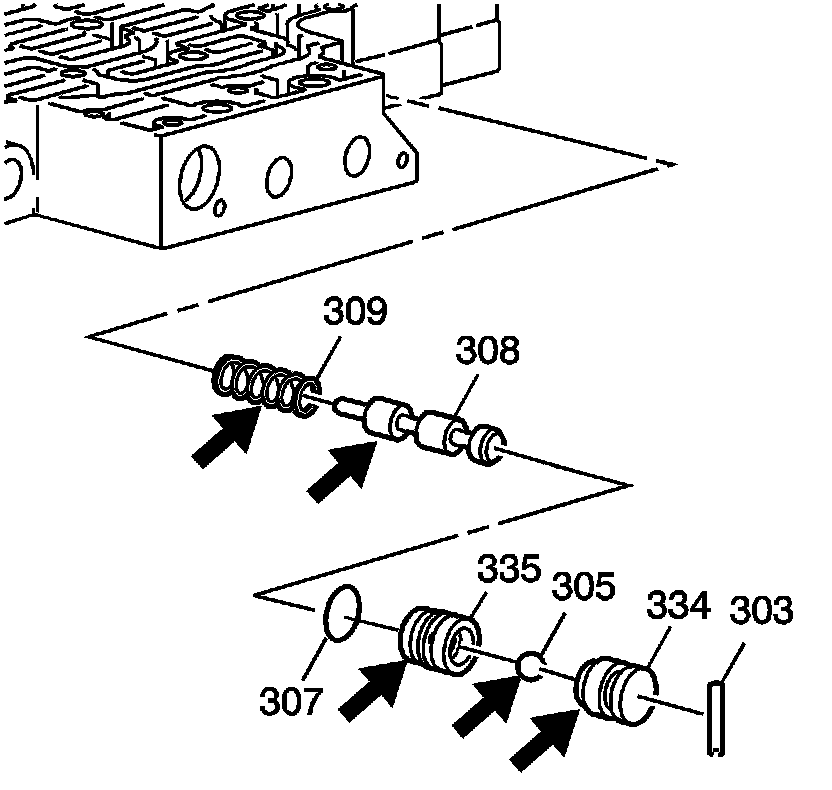 309
308
335
305
334
303
307