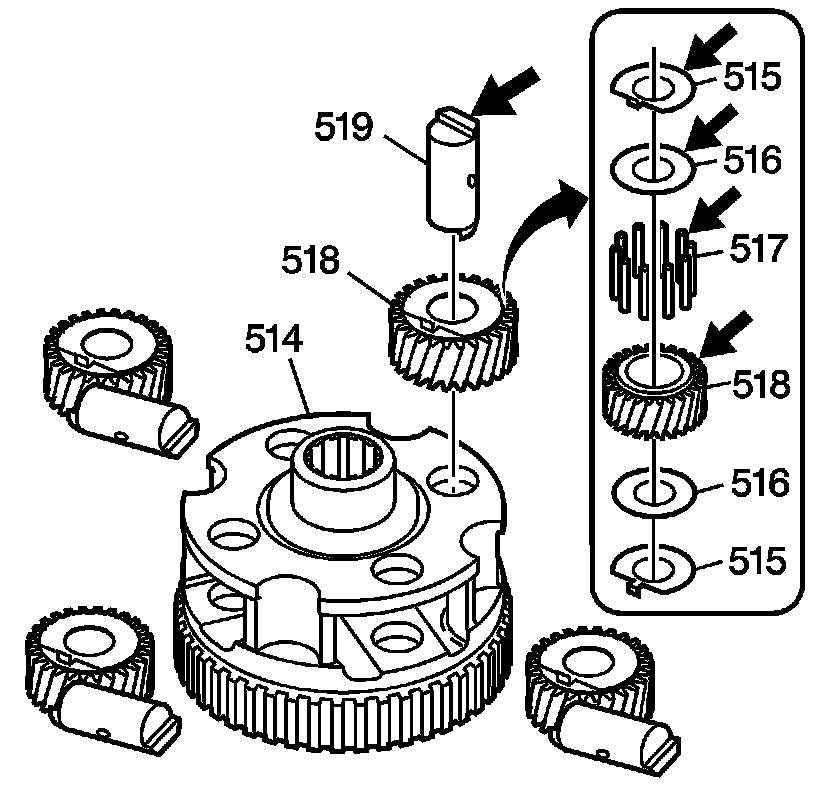 519
518
514
515
516
517
518
516
515