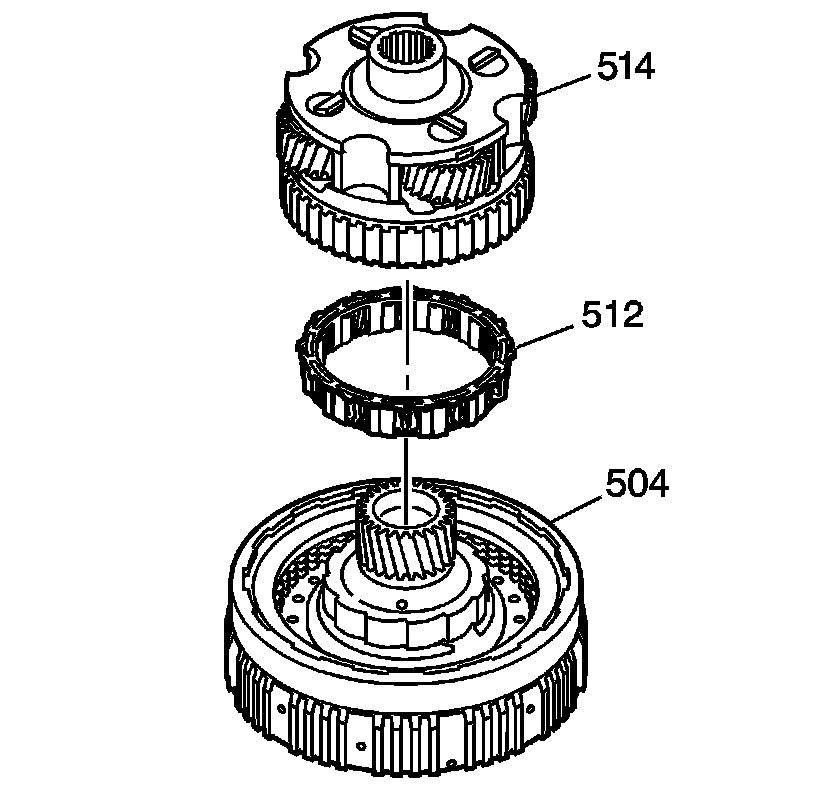 514

512

504