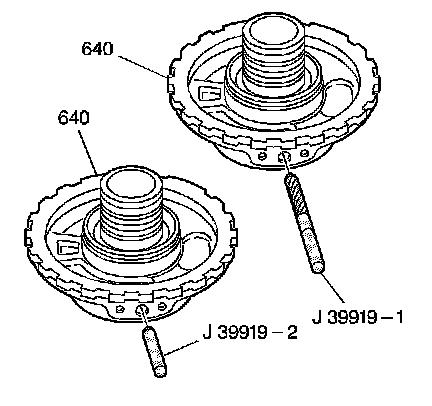 640

640

J 39919 – 1

J 39919 – 2