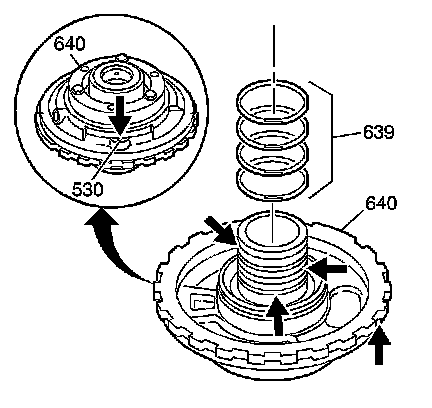 640

530

639

640