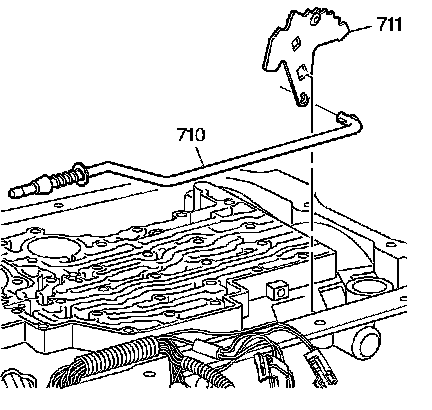 711

710