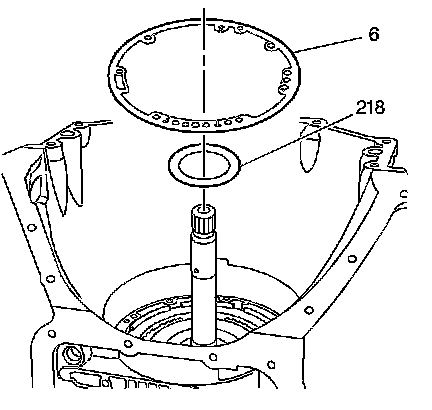 6

218