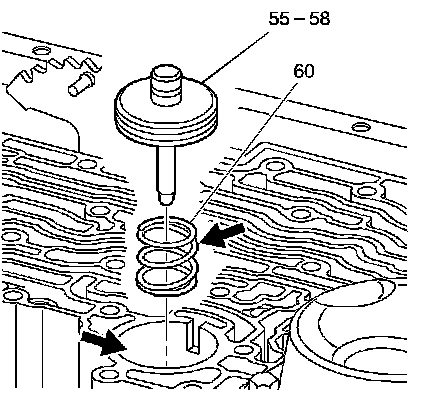 55 – 58
60