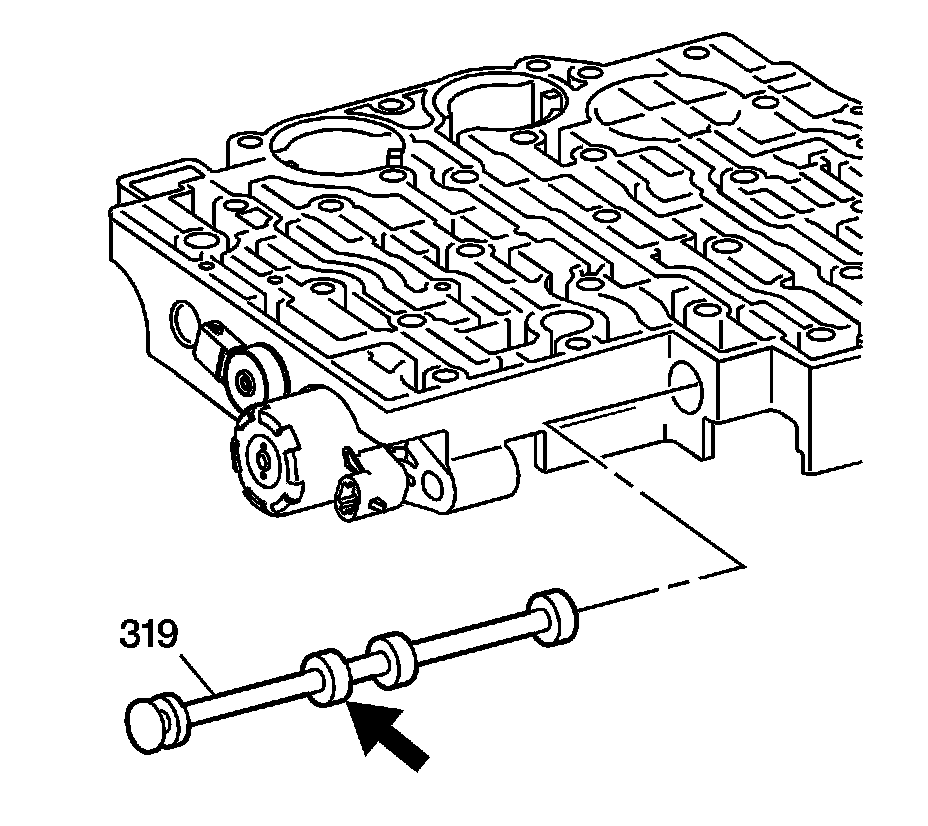 319