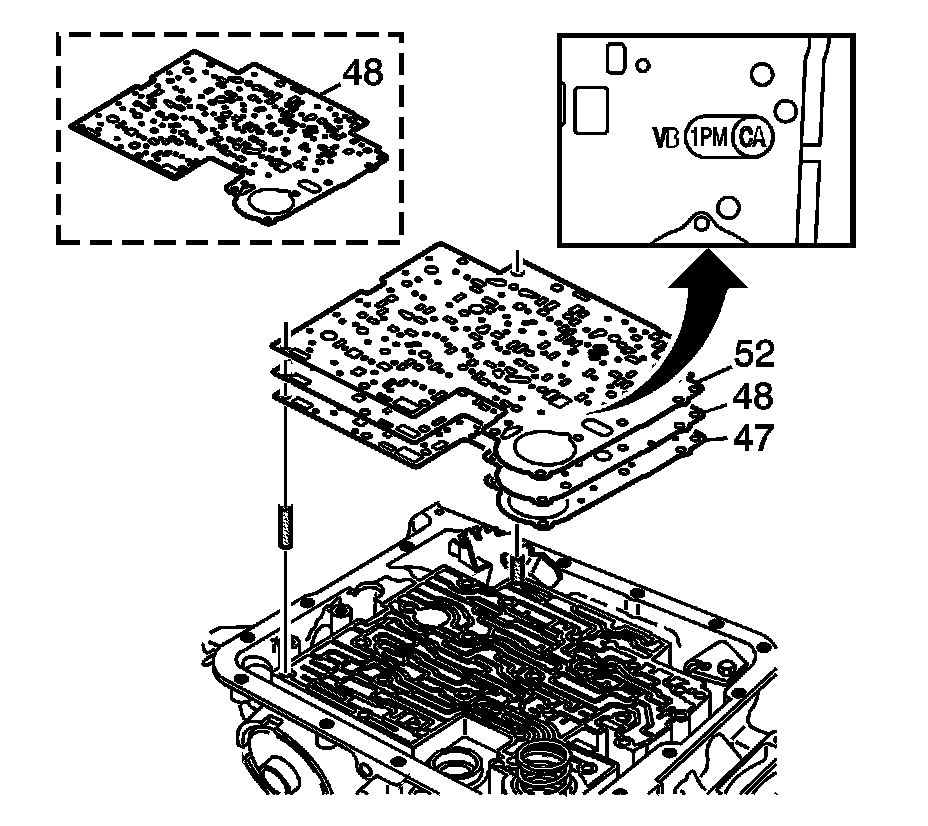 48

VB 1PM CA

52
48
47