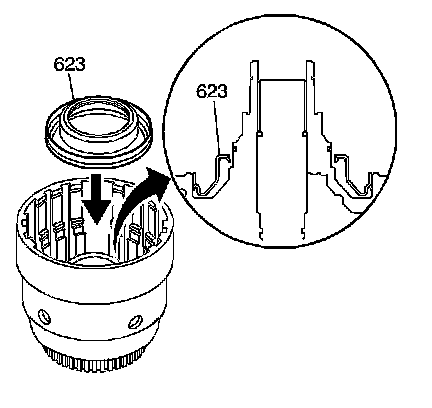 623

623