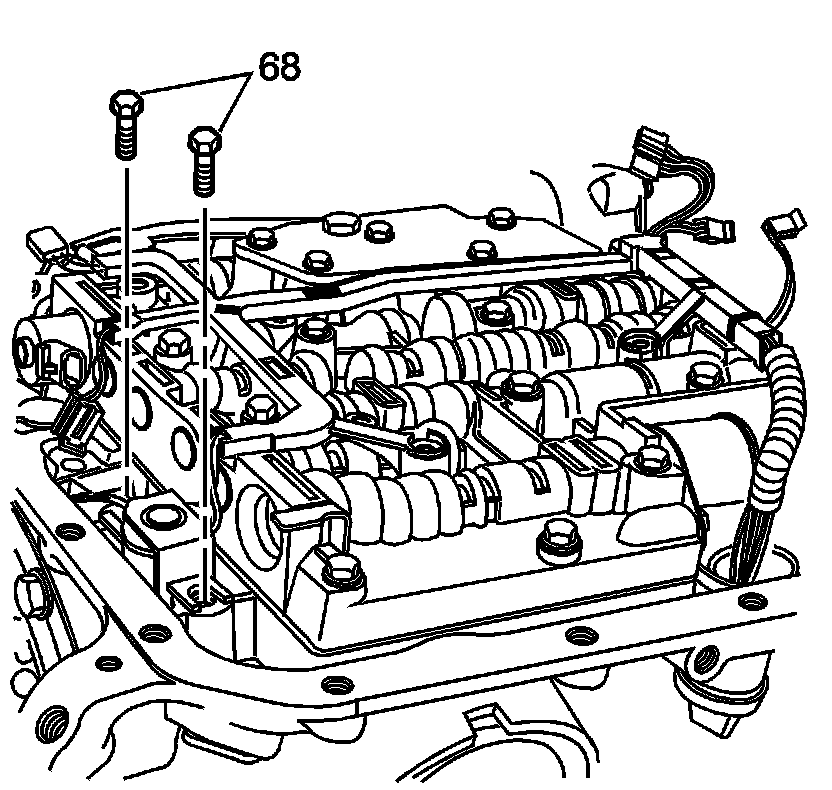 68