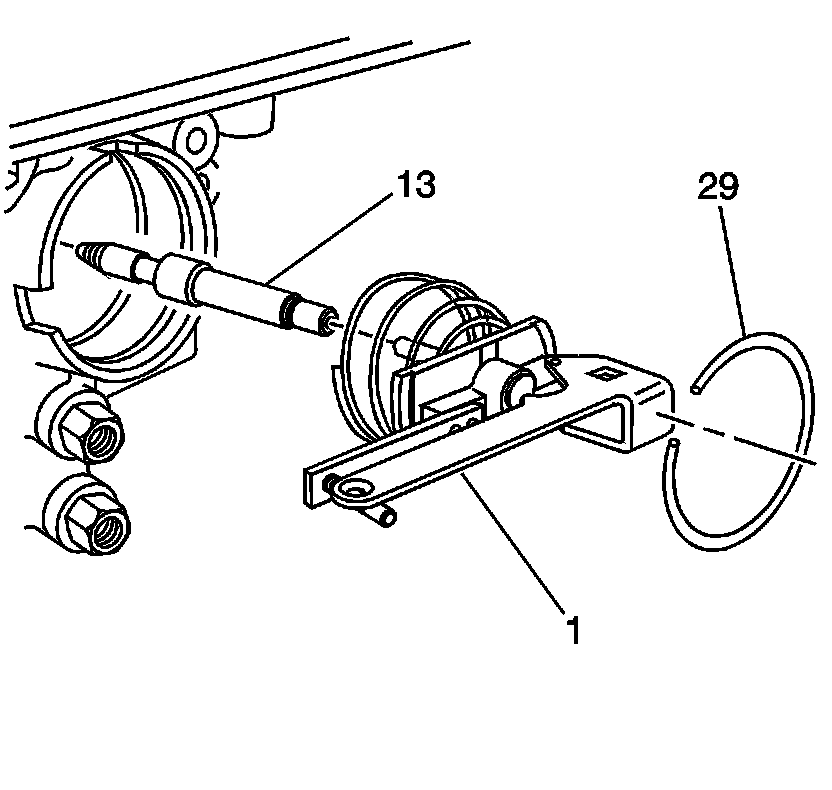 13

29

1