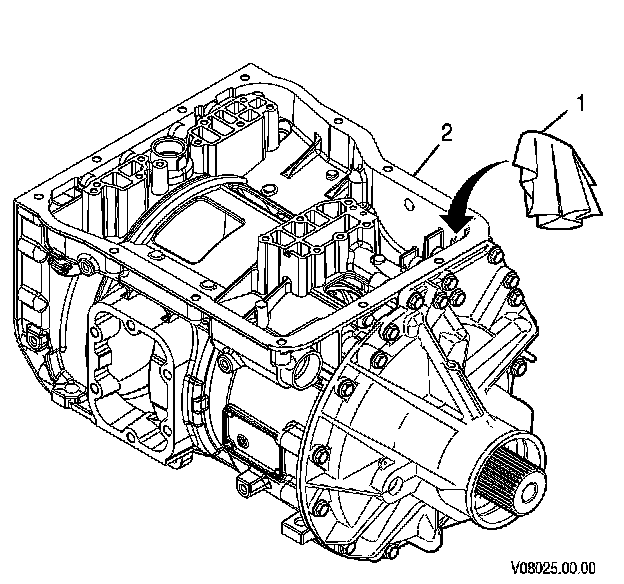 1
2
V08025.00.00