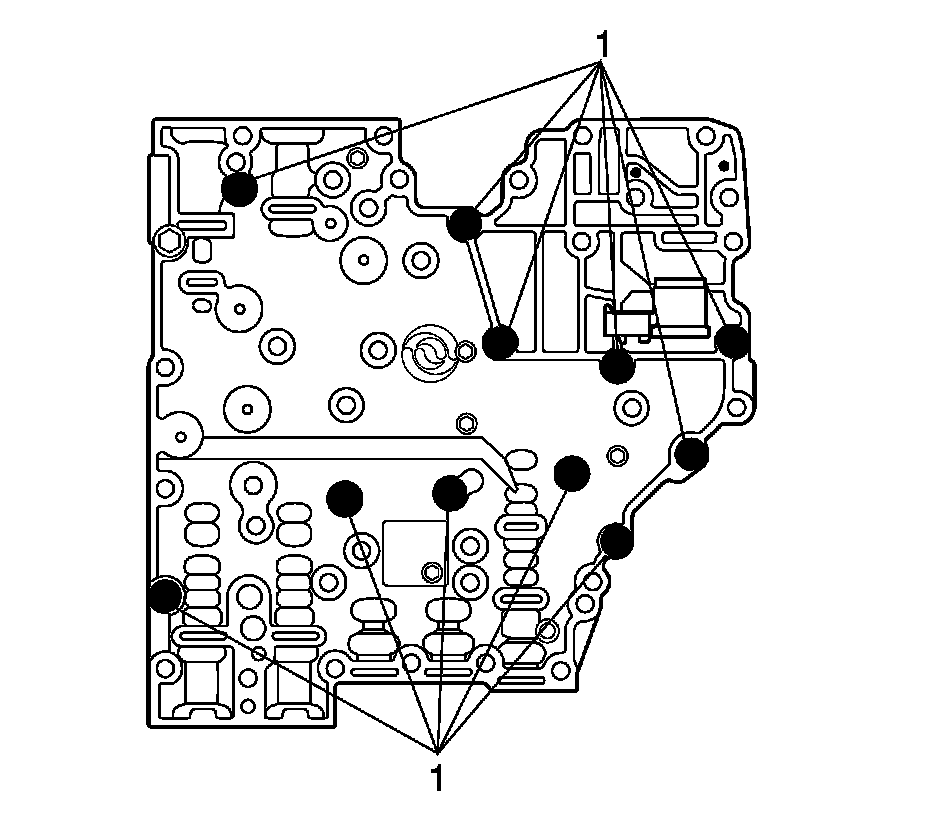 1

1