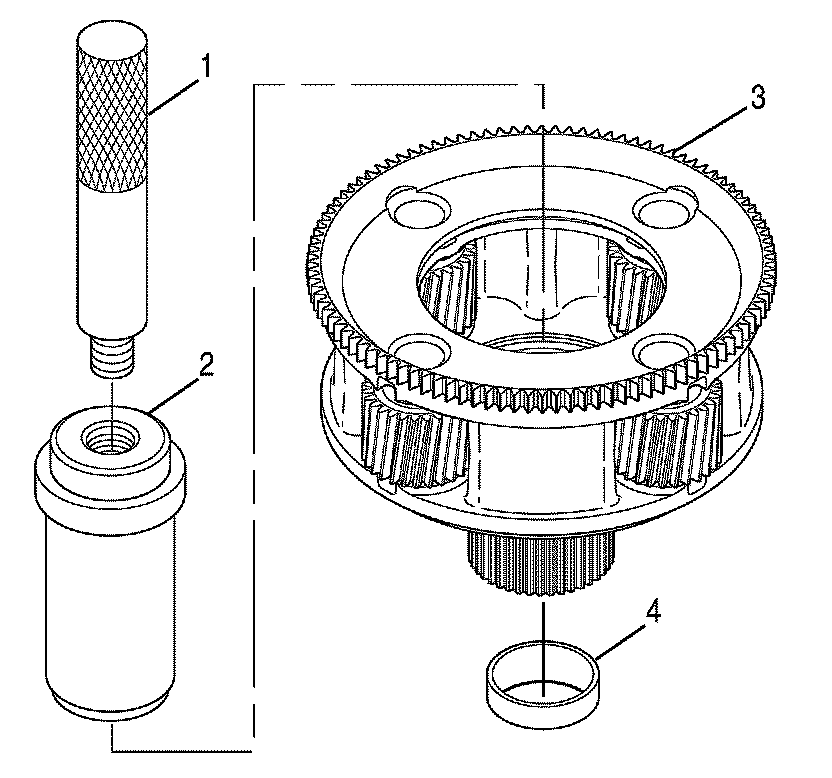 1
2
3
4