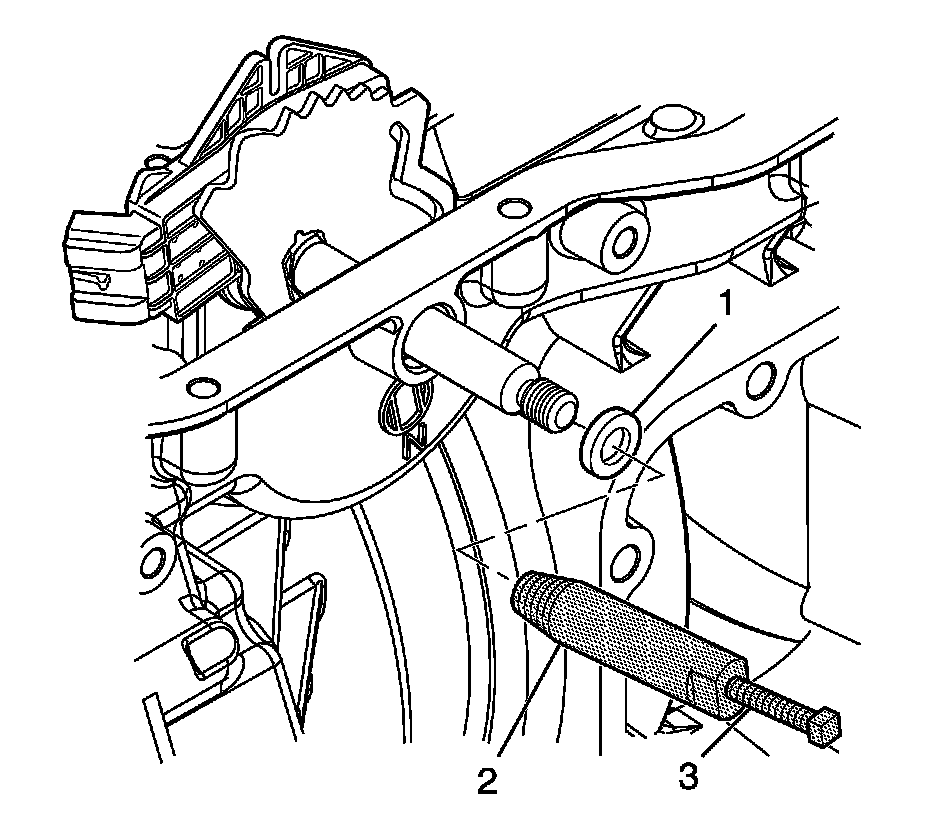 1
2
3