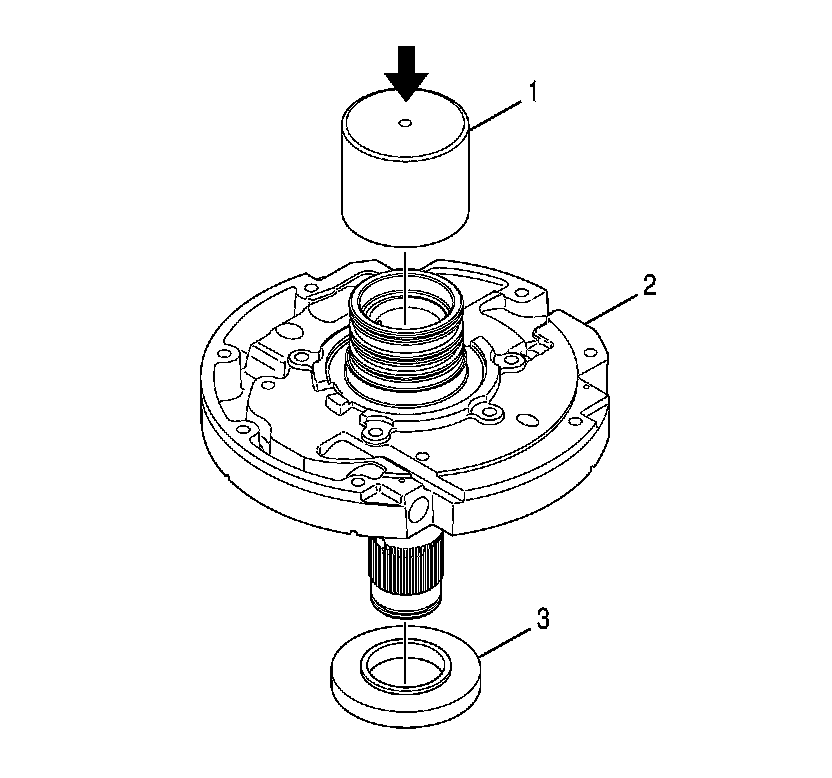 1
2
3