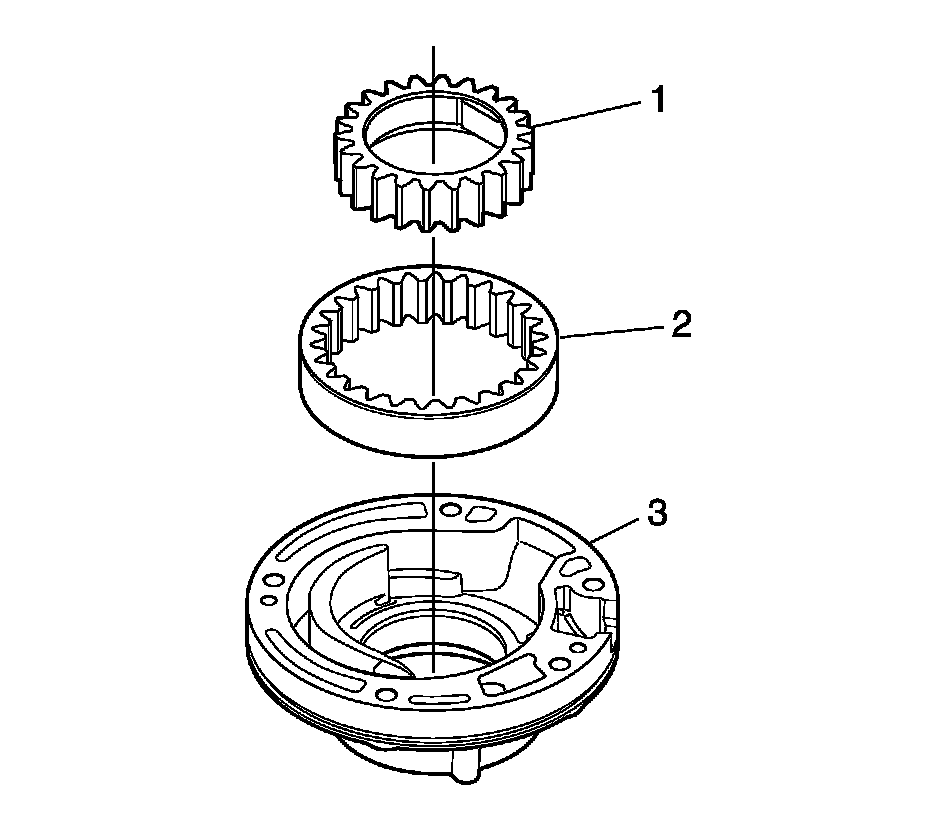 1
2
3