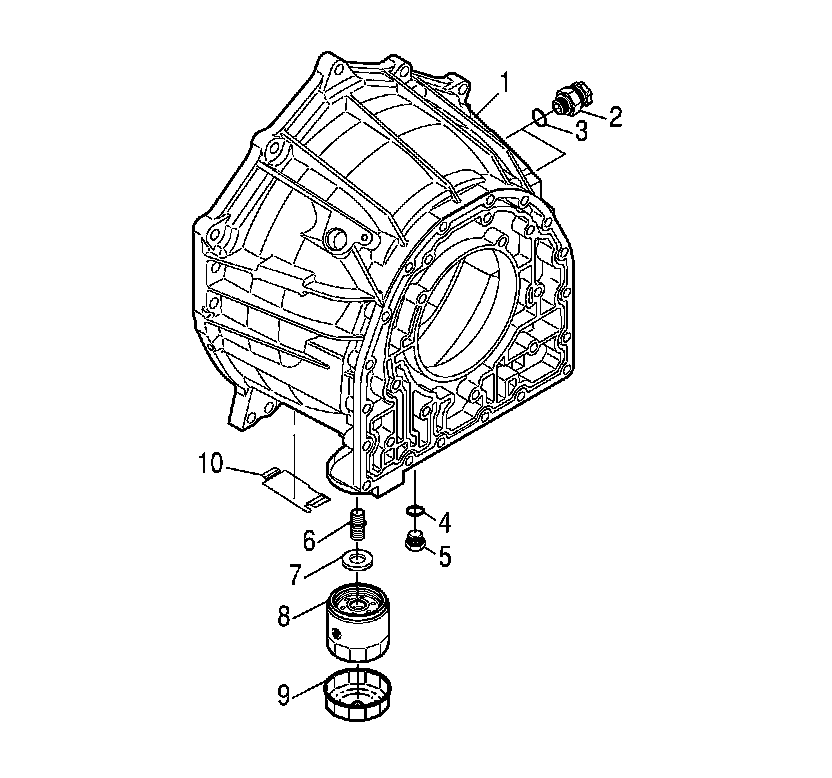 1
2
3
10
4
6
5
7
8
9