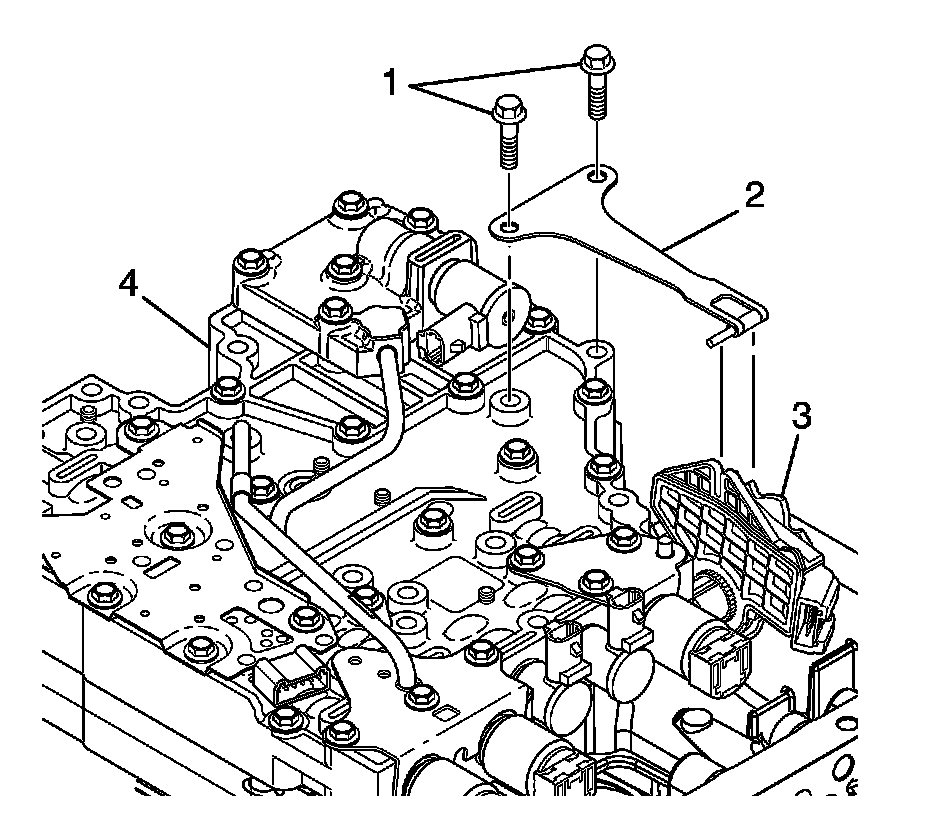 1
2
4
3