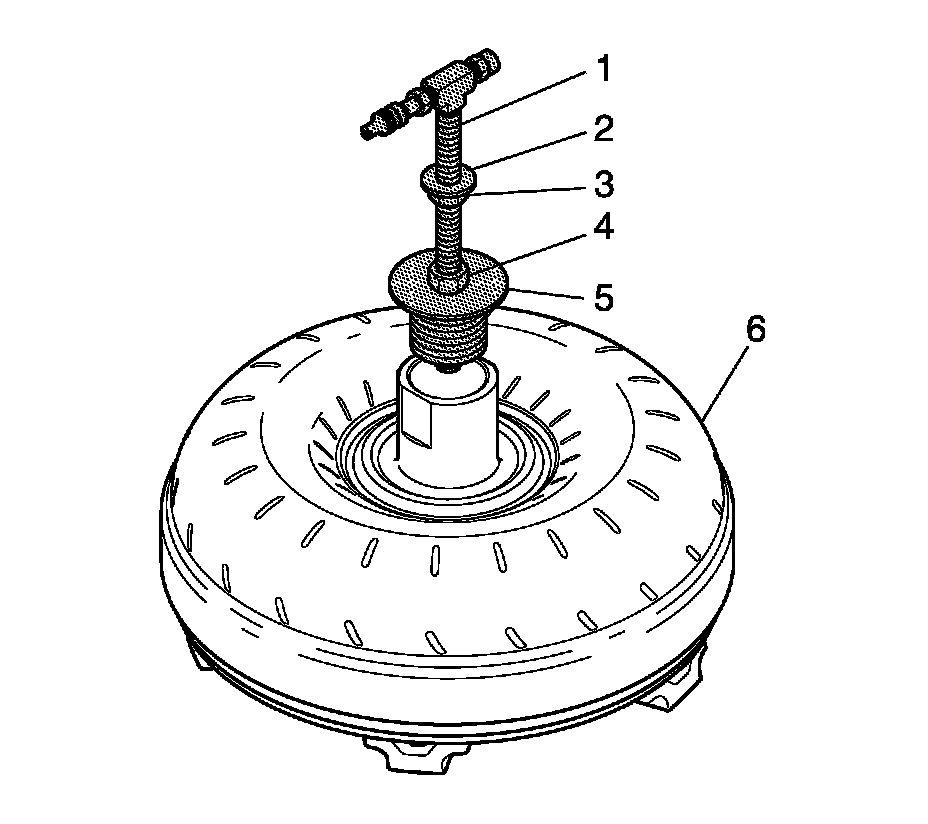 1
2
3
4
5
6