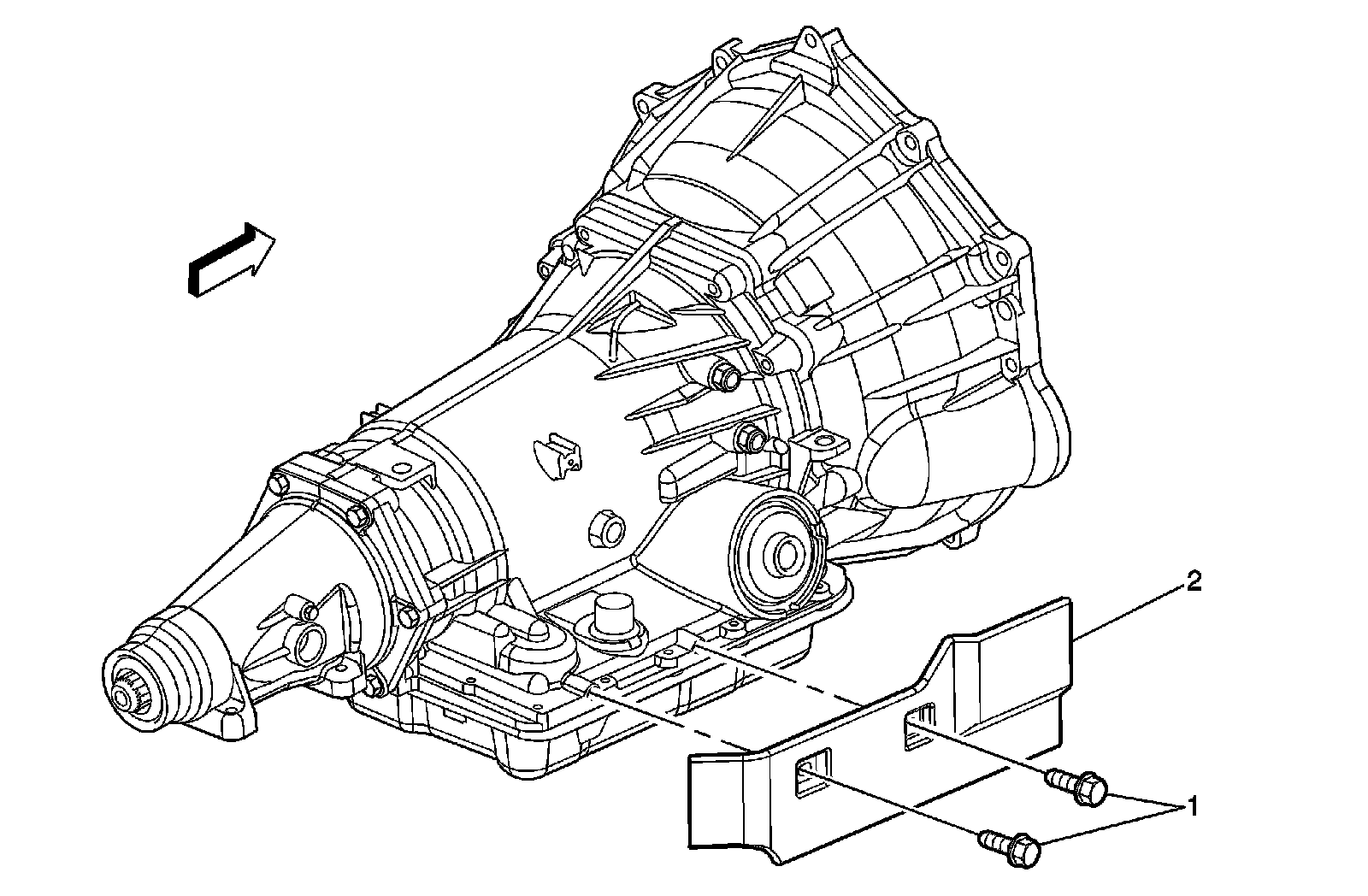 2

1