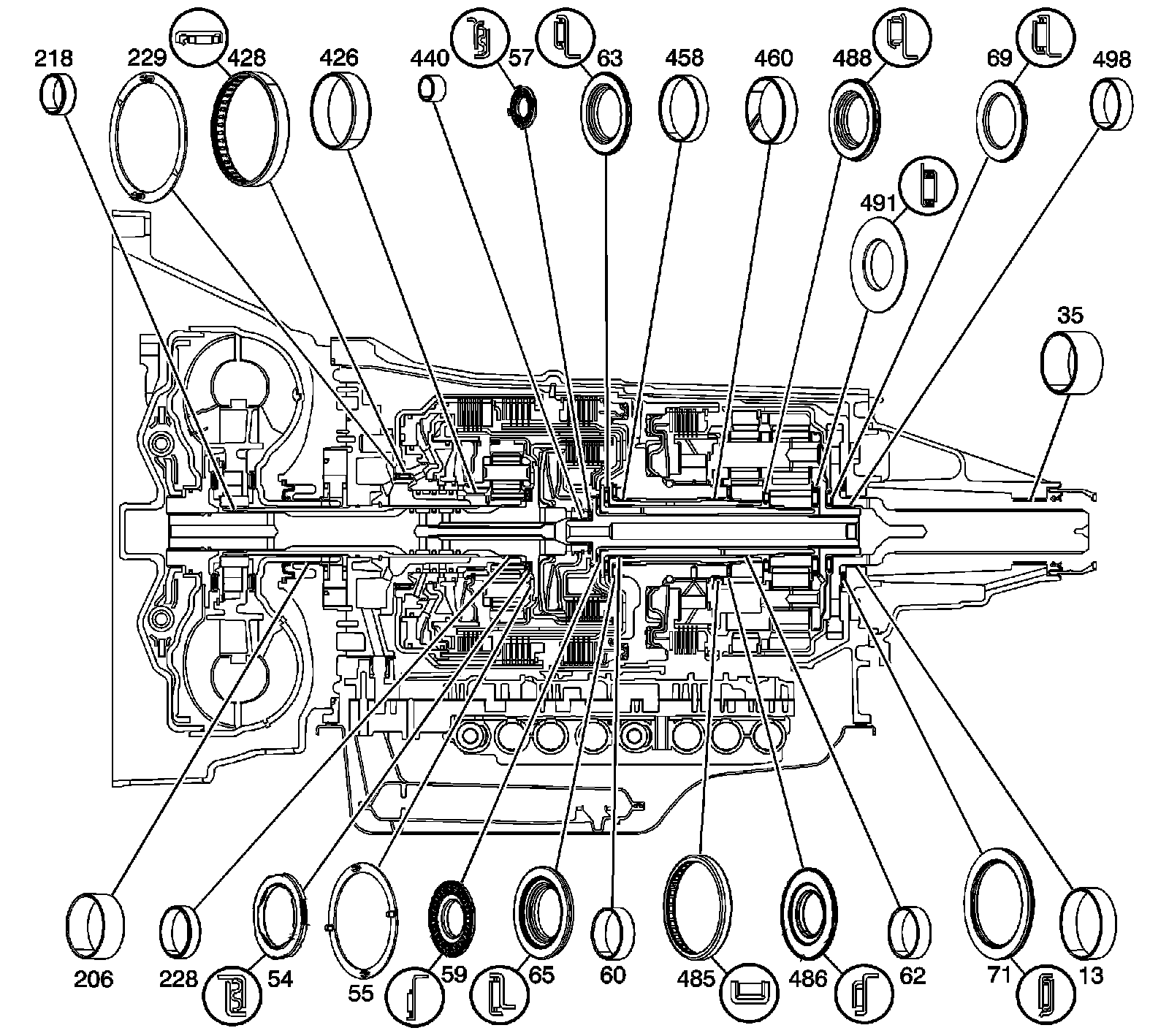 218
229
428
426
440
57
63
458
460
488
69
498
491
35
206
228
54
55
59
65
60
485
486
62
71
13