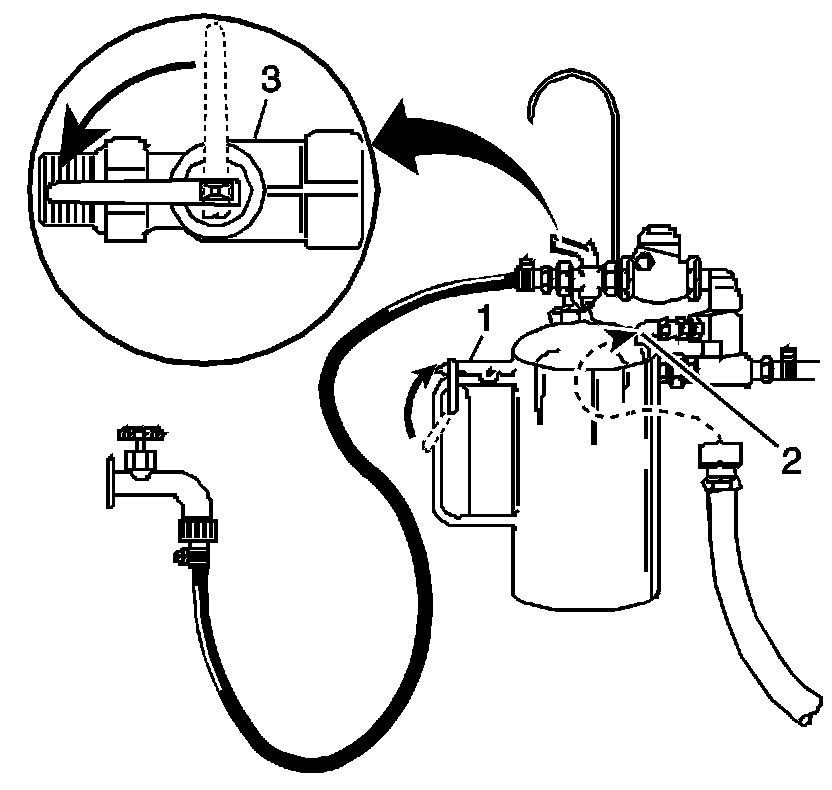 3
1
2