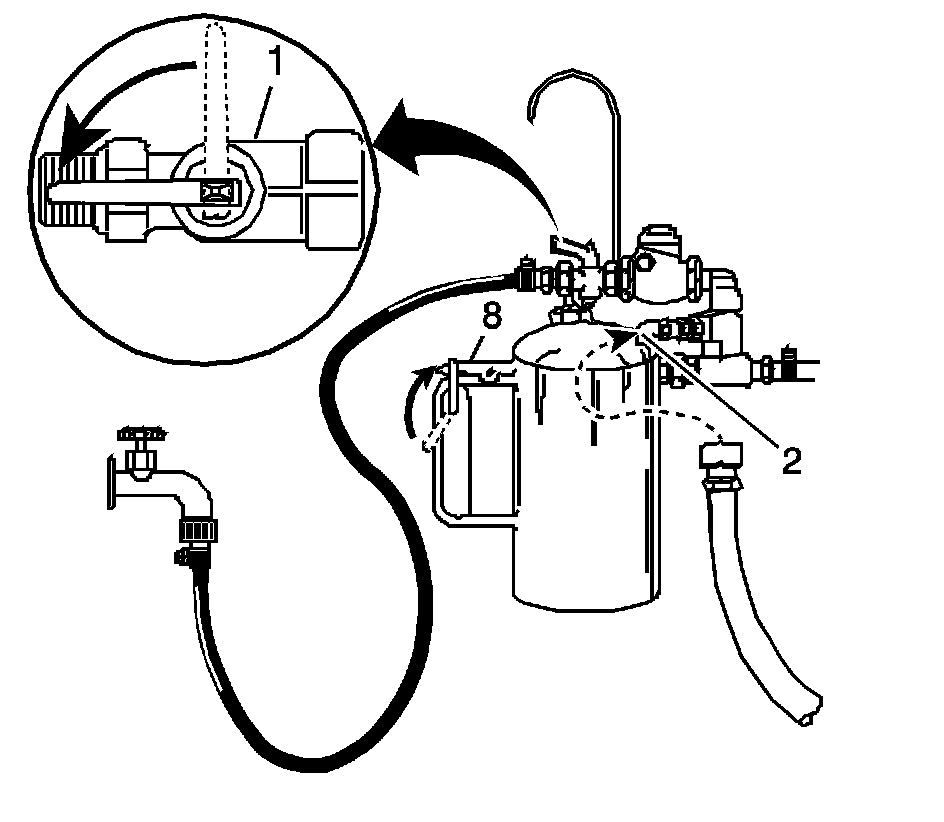 1
8
2