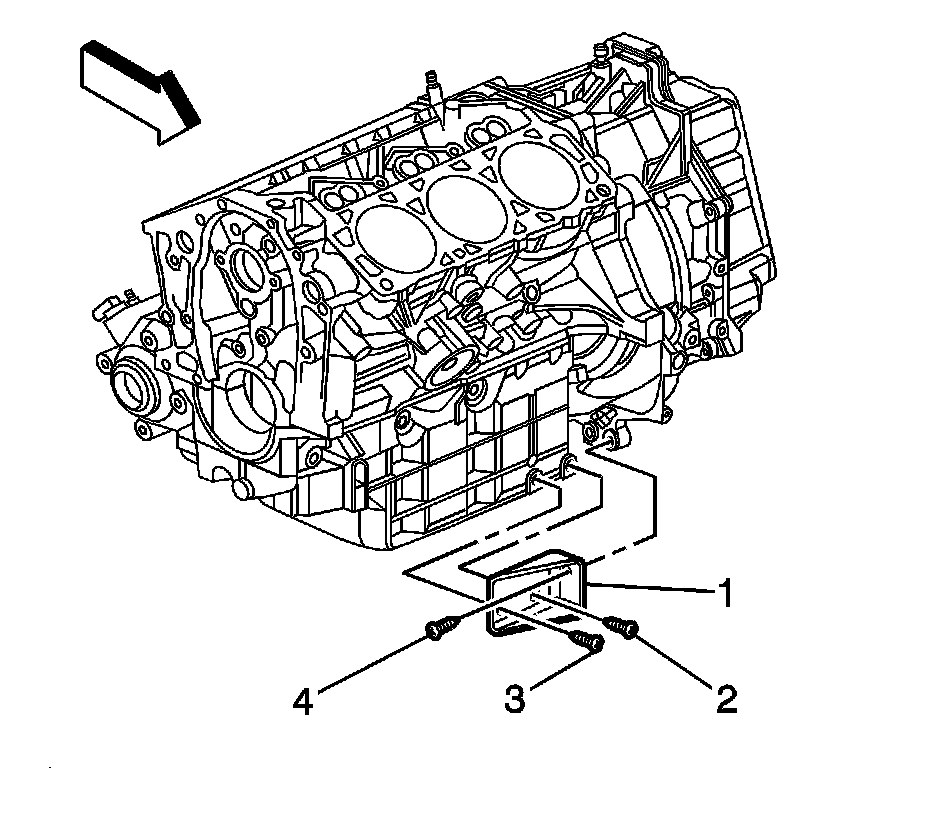 1
4
3
2