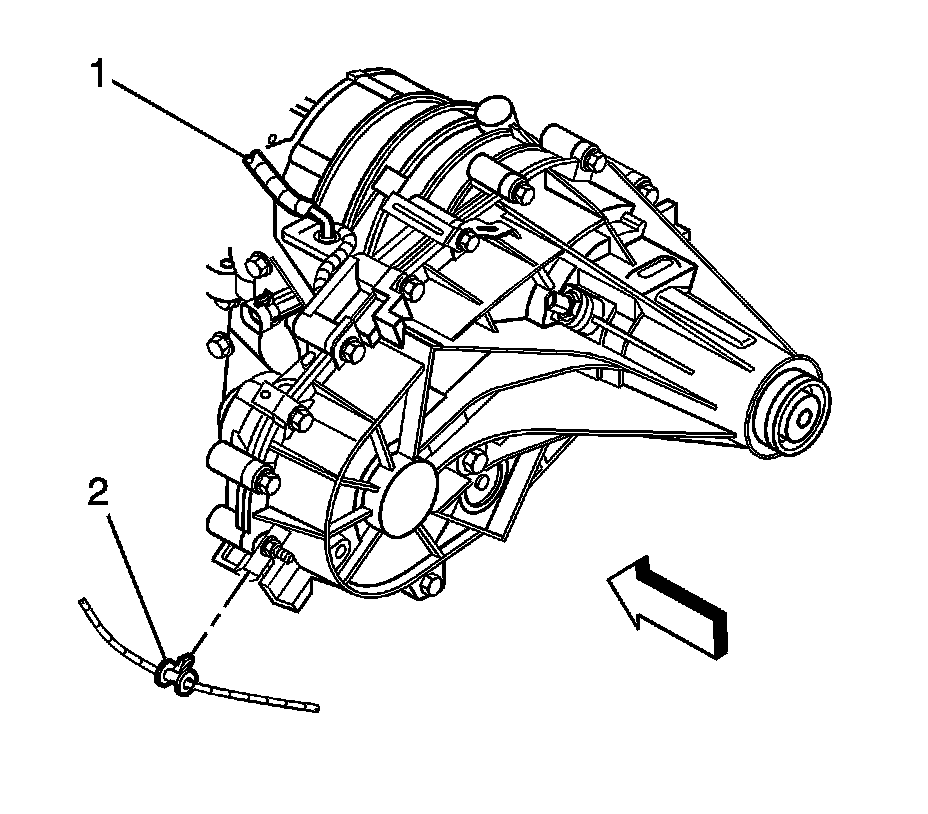 1

2