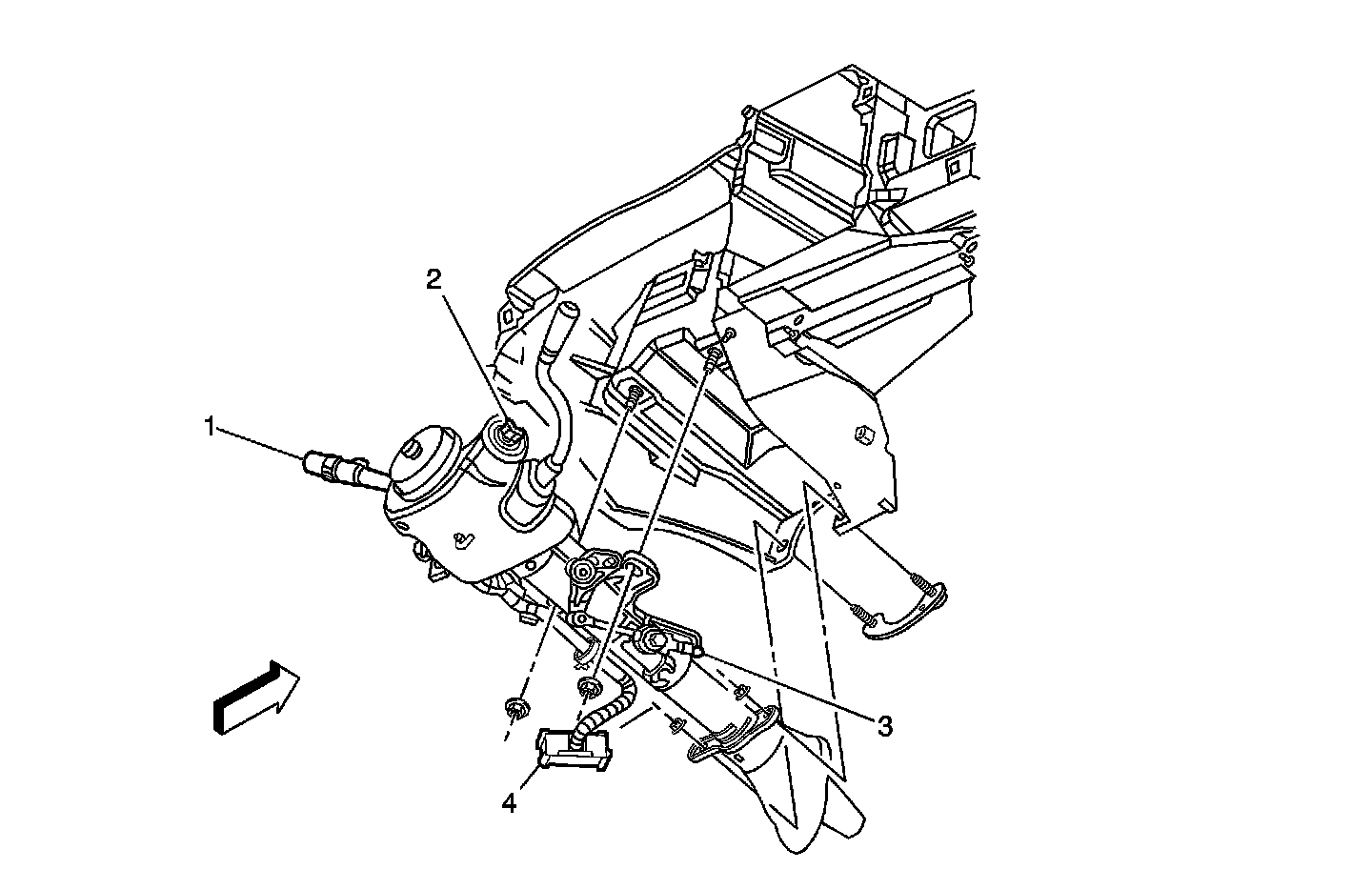 2
1
3
4