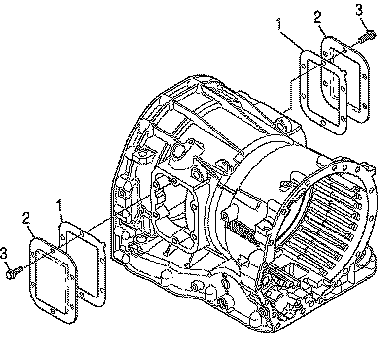 1
2
3
1
2
3