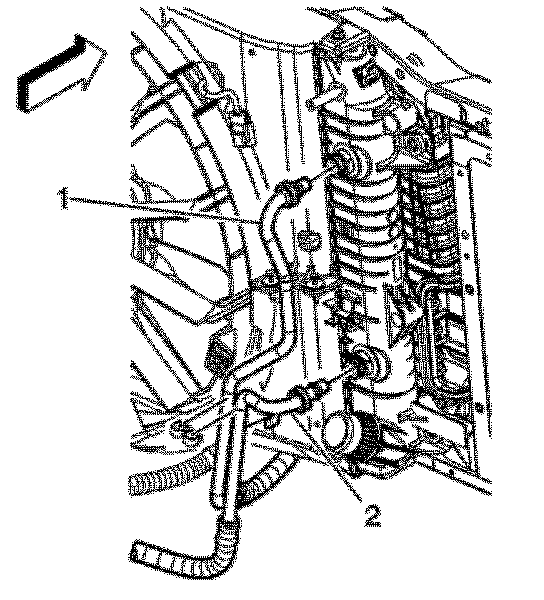 1
2