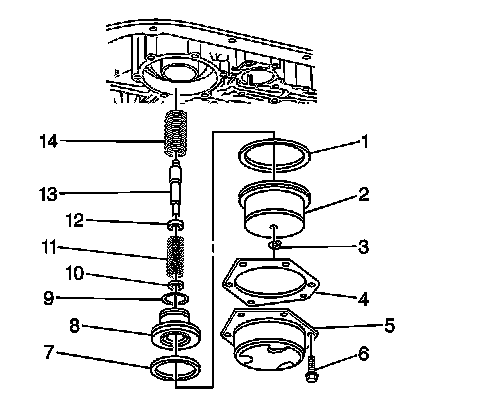 14
13
12
11
10
9
8
7
1
2
3
4
5
6