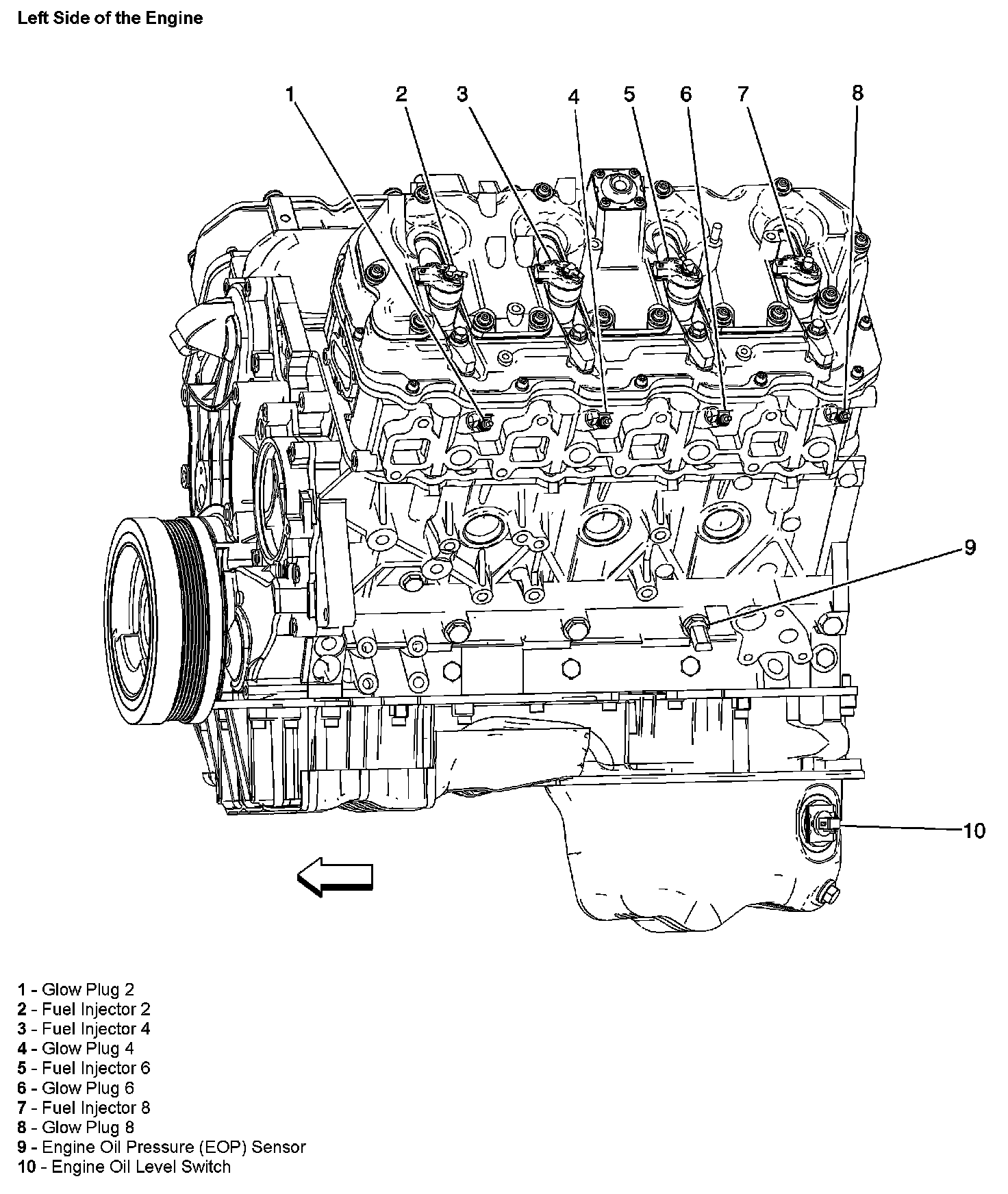 Left Side of the Engine

1 2 3 4 5 6 7 8

9

10

1 - Glow Plug 2
2 - Fuel Injector 2
3 - Fuel Injector 4
4 - Glow Plug 4
5 - Fuel Injector 6
6 - Glow Plug 6
7 - Fuel Injector 8
8 - Glow Plug 8
9 - Engine Oil Pressure (EOP) Sensor
10 - Engine Oil Level Switch