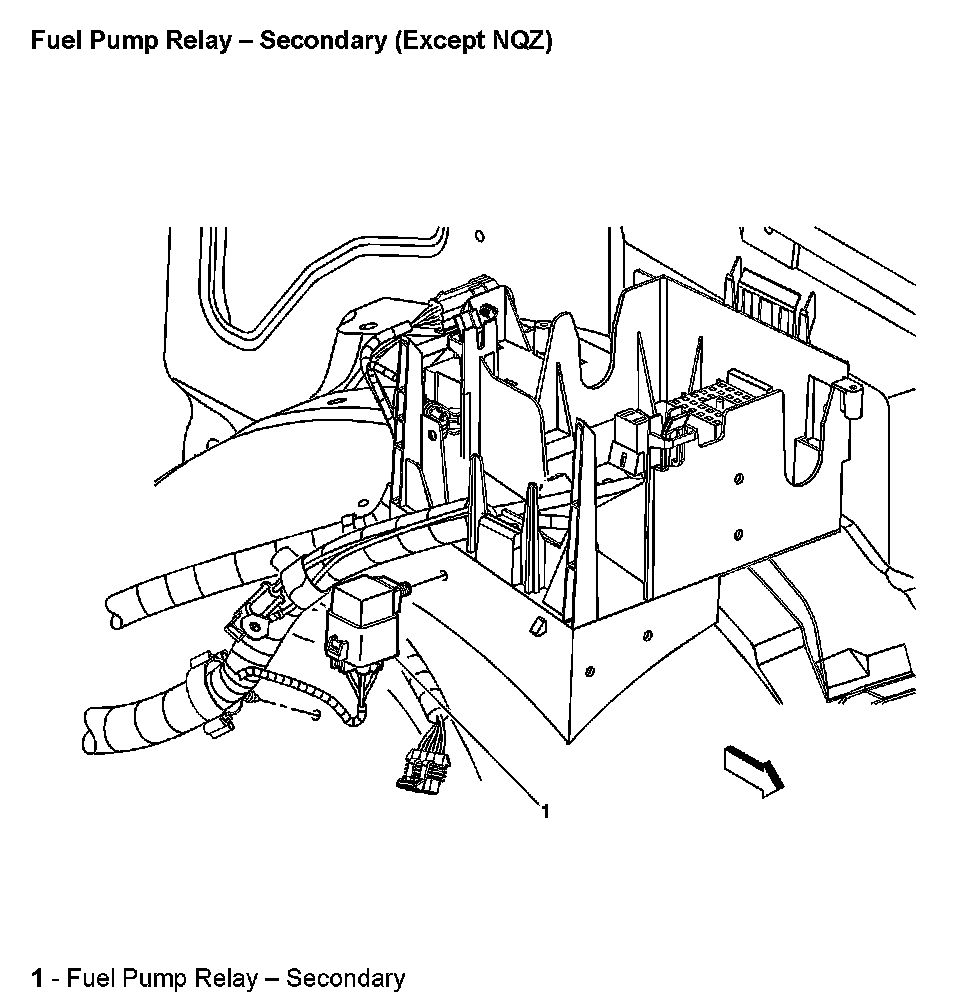 Fuel Pump Relay – Secondary (Except NQZ)

1

1 - Fuel Pump Relay – Secondary