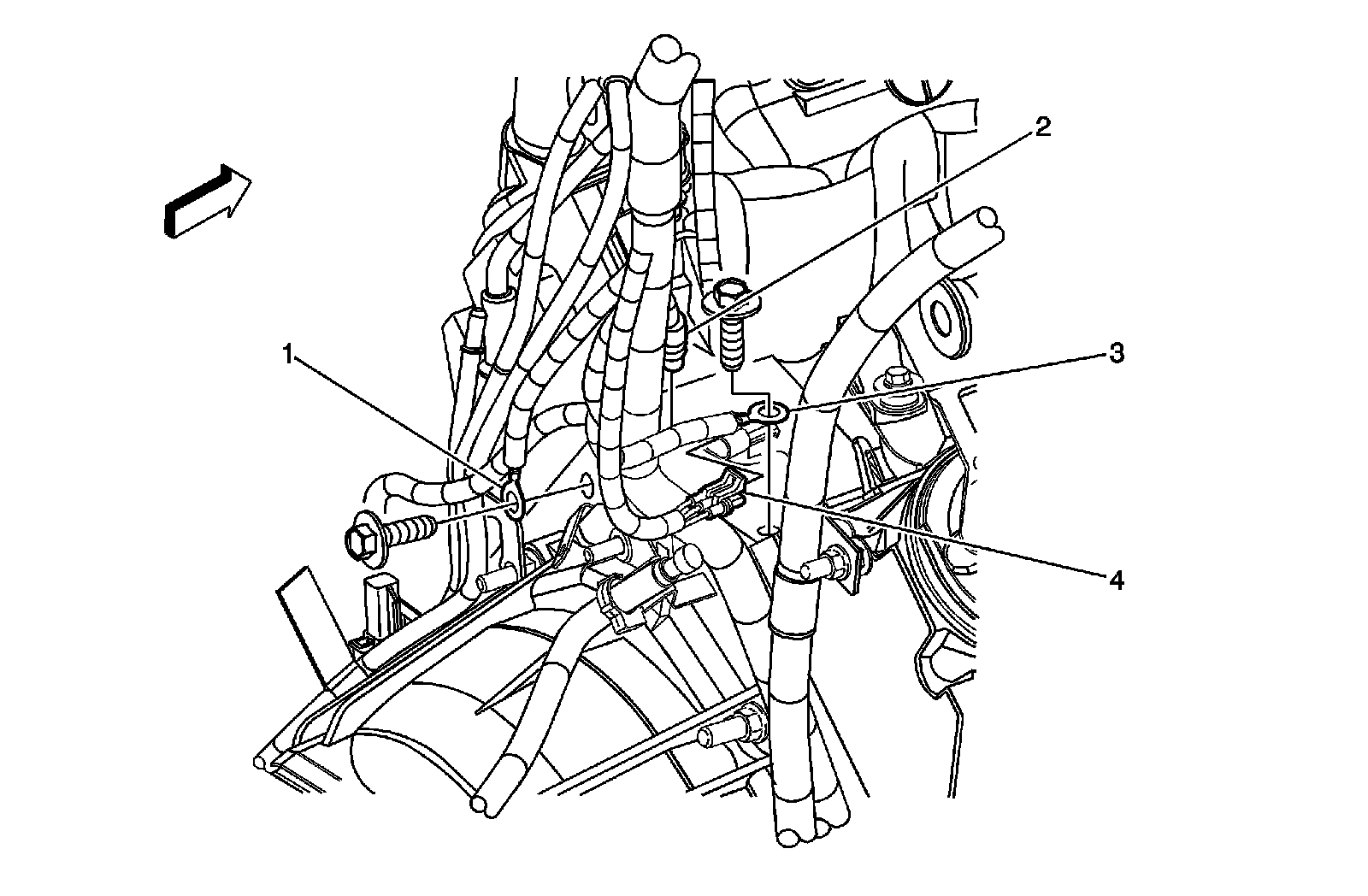 2
1
3
4