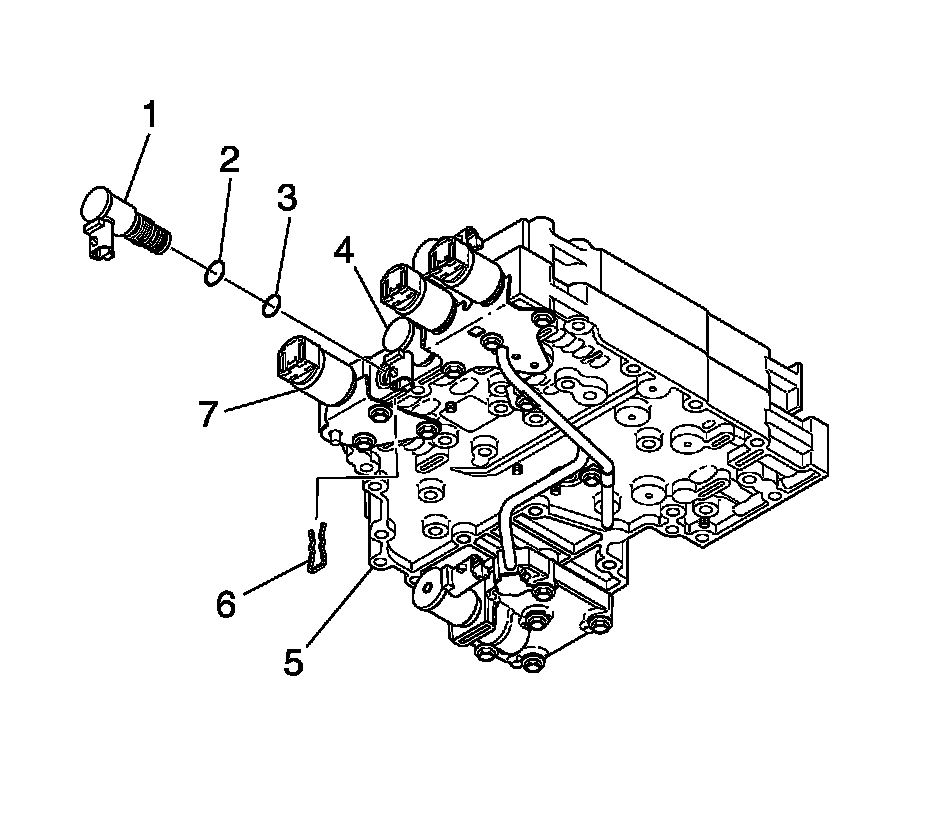 1
2
3
4
7
6
5