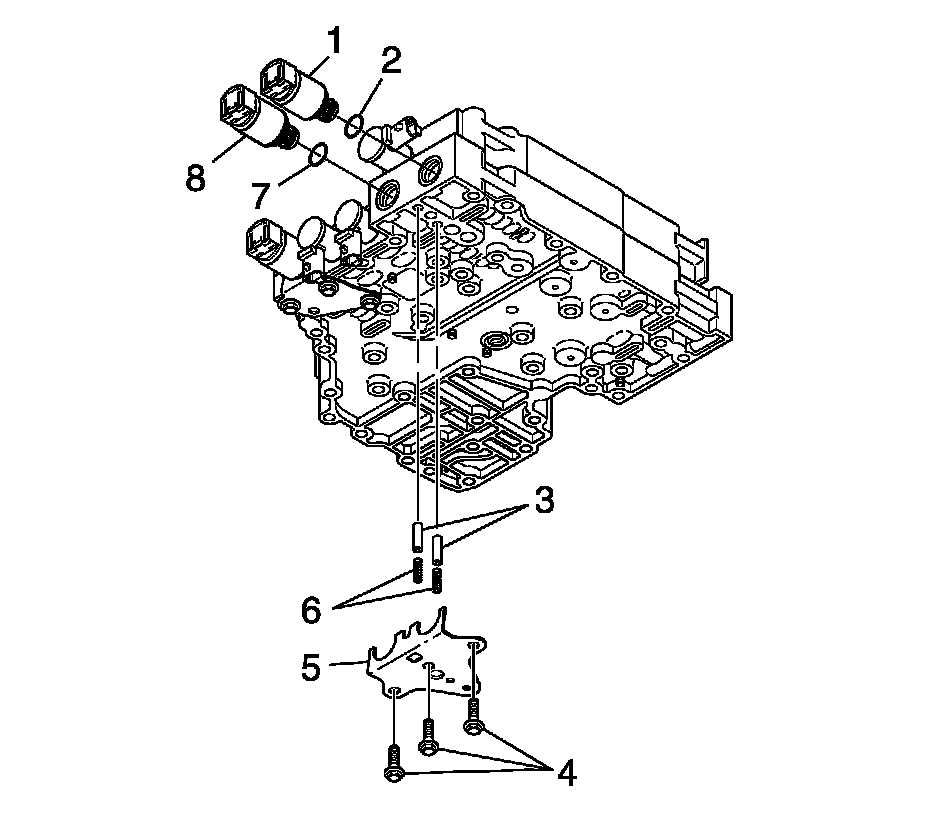 1
2
8
7
3
6
5
4