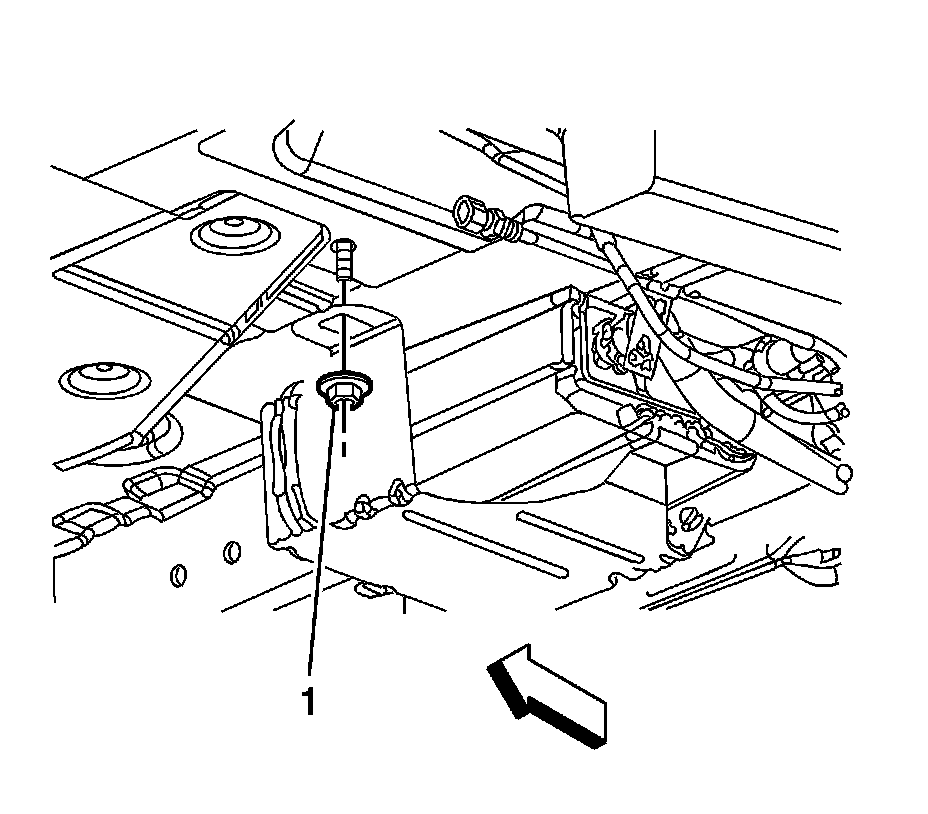 1