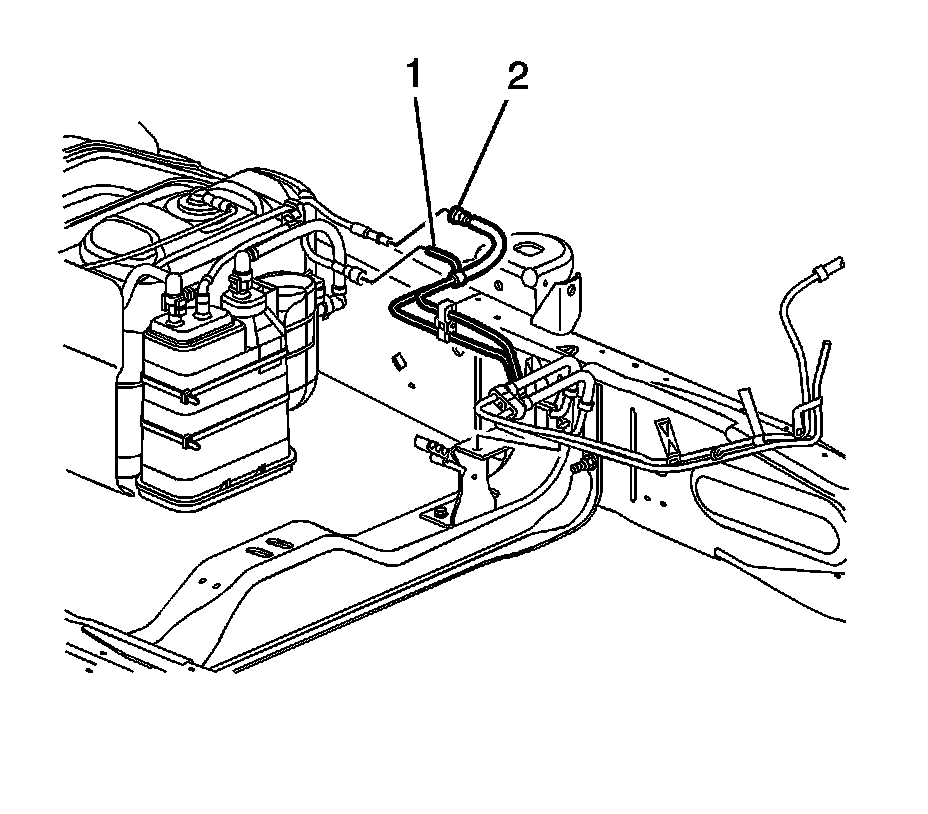 1
2