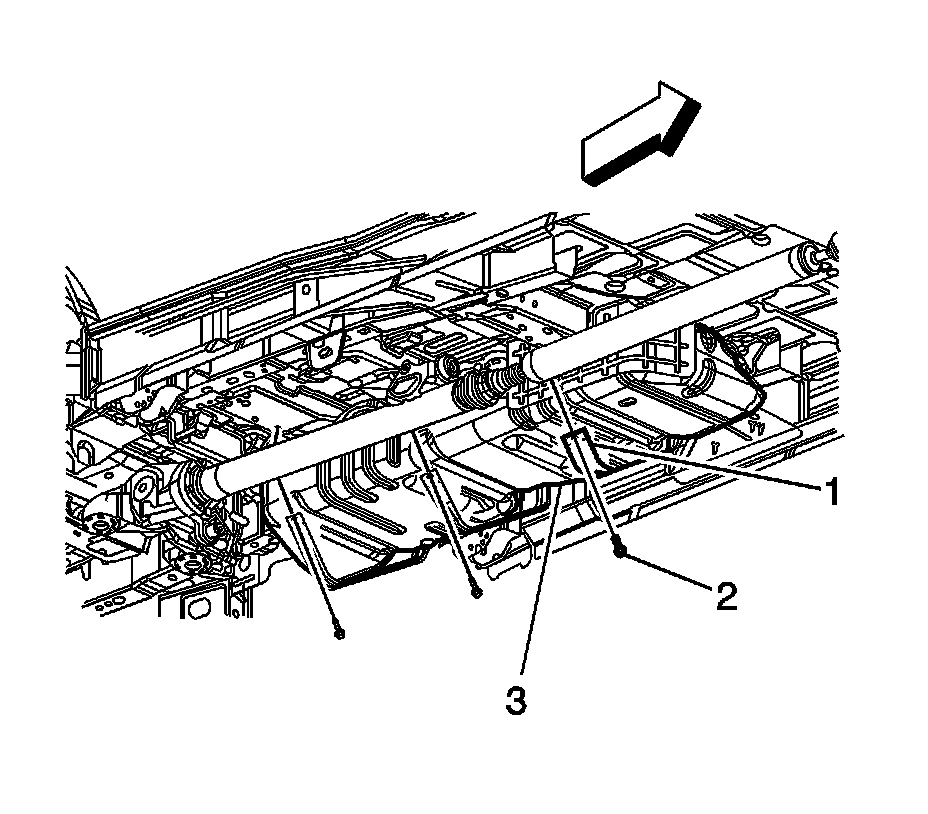 1
2
3