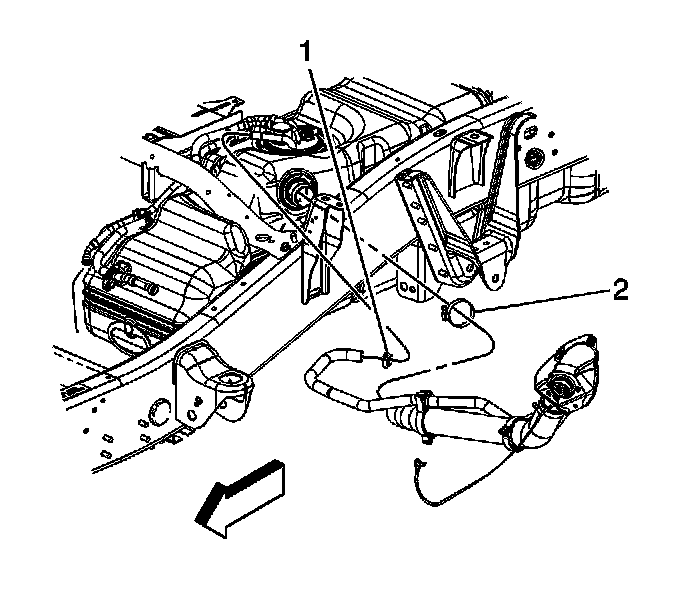 1
2